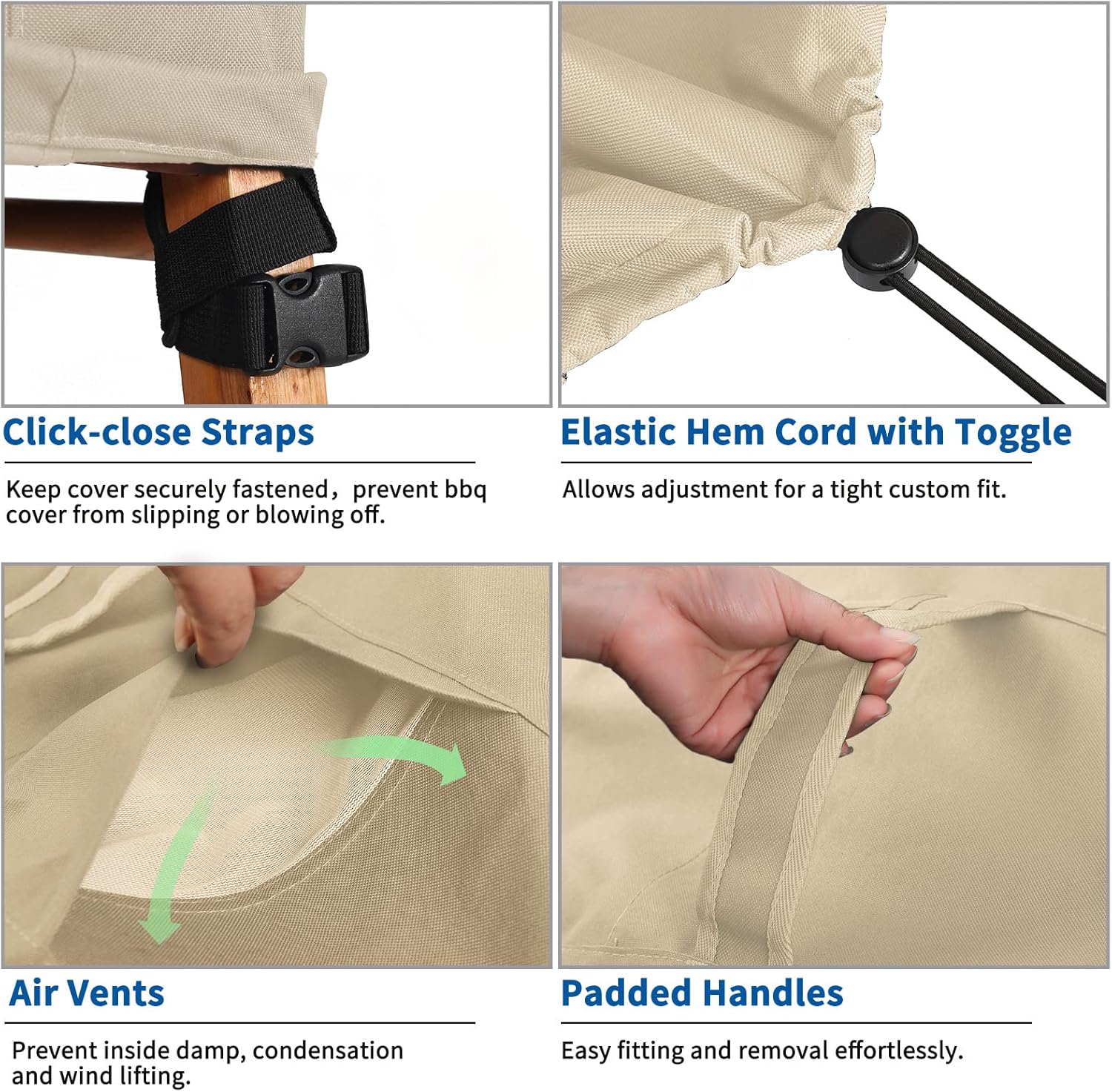 Click-close Straps

Keep cover securely fastened，prevent bbq cover from slipping or blowing off.

Elastic Hem Cord with Toggle

Allows adjustment for a tight custom fit.

Air Vents

Prevent inside damp, condensation and wind lifting.

Padded Handles

Easy fitting and removal effortlessly.